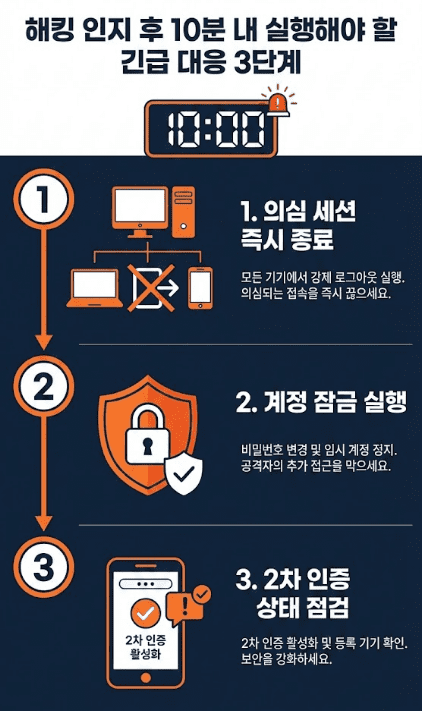 해킹 인지 후 10분 내 실행해야 할 긴급 대응 3단계

10:00

1

1. 의심 세션 즉시 종료

모든 기기에서 강제 로그아웃 실행. 의심되는 접속을 즉시 끊으세요.

2

2. 계정 잠금 실행

비밀번호 변경 및 임시 계정 정지. 공격자의 추가 접근을 막으세요.

3

2차 인증 활성화

3. 2차 인증 상태 점검

2차 인증 활성화 및 등록 기기 확인. 보안을 강화하세요.